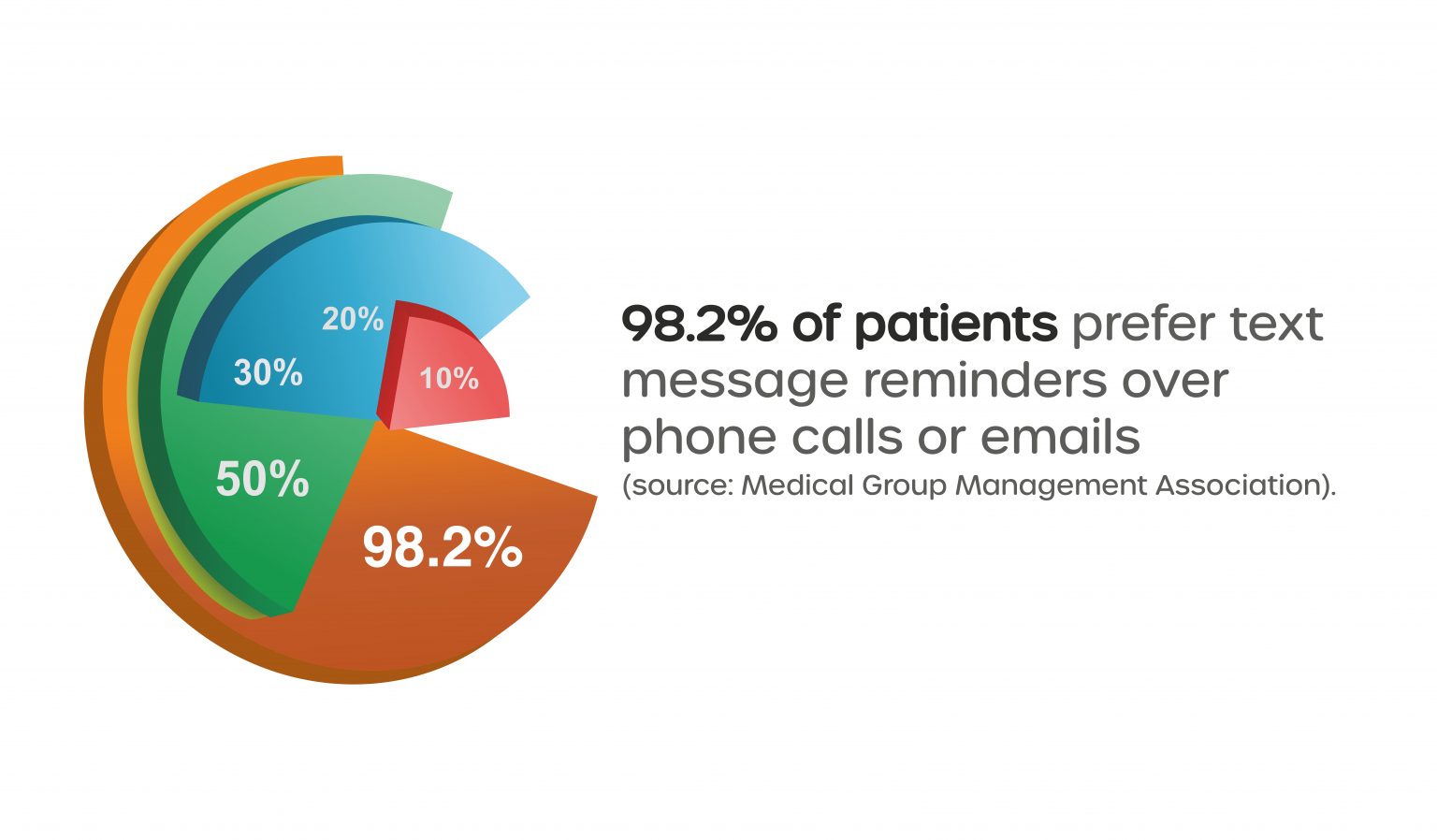 20%

30%

10%

50%

98.2%

98.2% of patients prefer text message reminders over phone calls or emails (source: Medical Group Management Association).